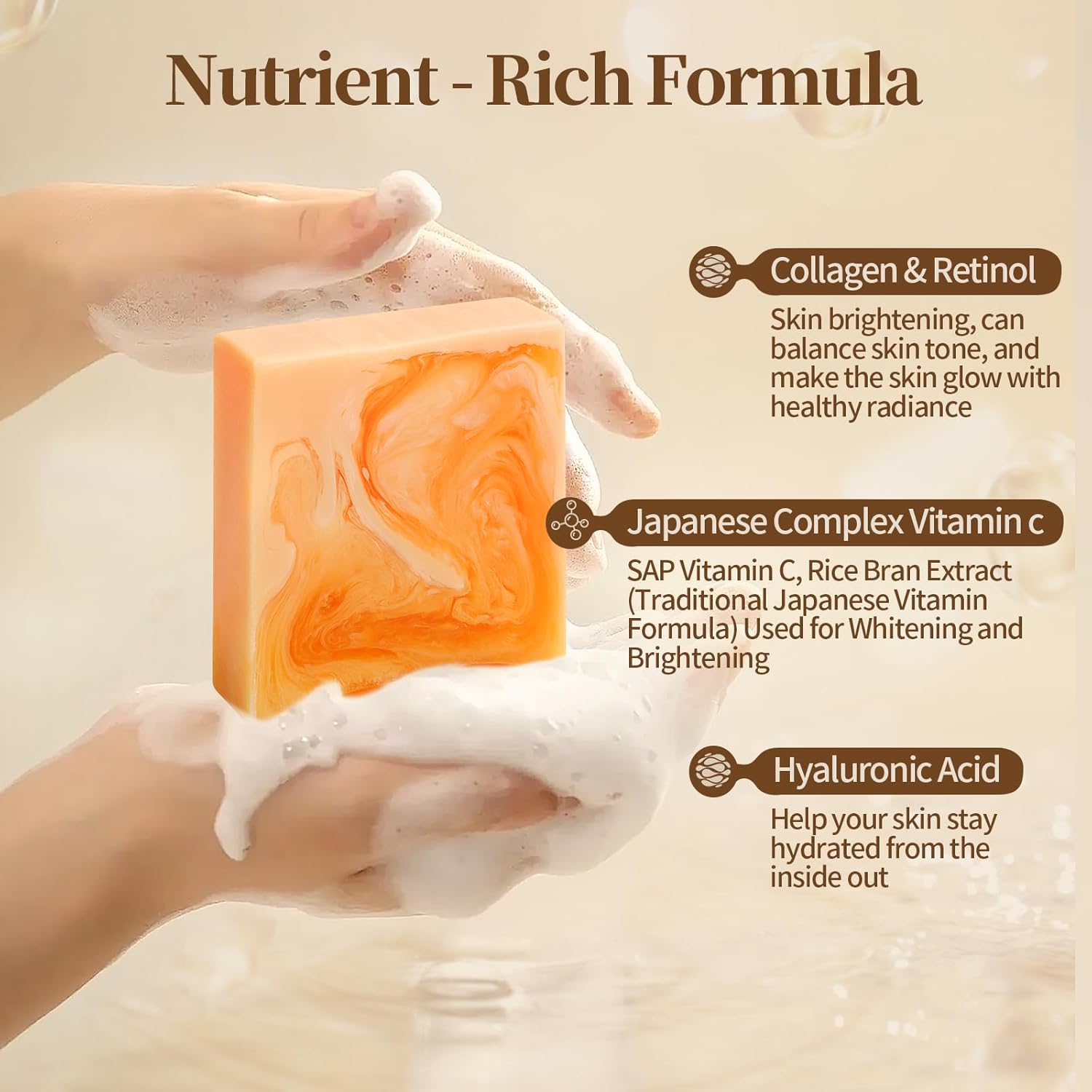 Nutrient - Rich Formula

Collagen & Retinol

Skin brightening, can balance skin tone, and make the skin glow with healthy radiance

Japanese Complex Vitamin c

SAP Vitamin C, Rice Bran Extract (Traditional Japanese Vitamin Formula) Used for Whitening and Brightening

Hyaluronic Acid

Help your skin stay hydrated from the inside out