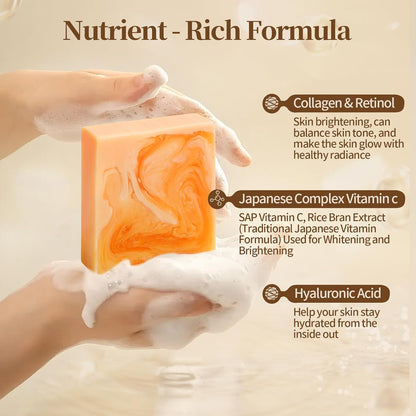 Nutrient - Rich Formula

Collagen & Retinol

Skin brightening, can balance skin tone, and make the skin glow with healthy radiance

Japanese Complex Vitamin c

SAP Vitamin C, Rice Bran Extract (Traditional Japanese Vitamin Formula) Used for Whitening and Brightening

Hyaluronic Acid

Help your skin stay hydrated from the inside out